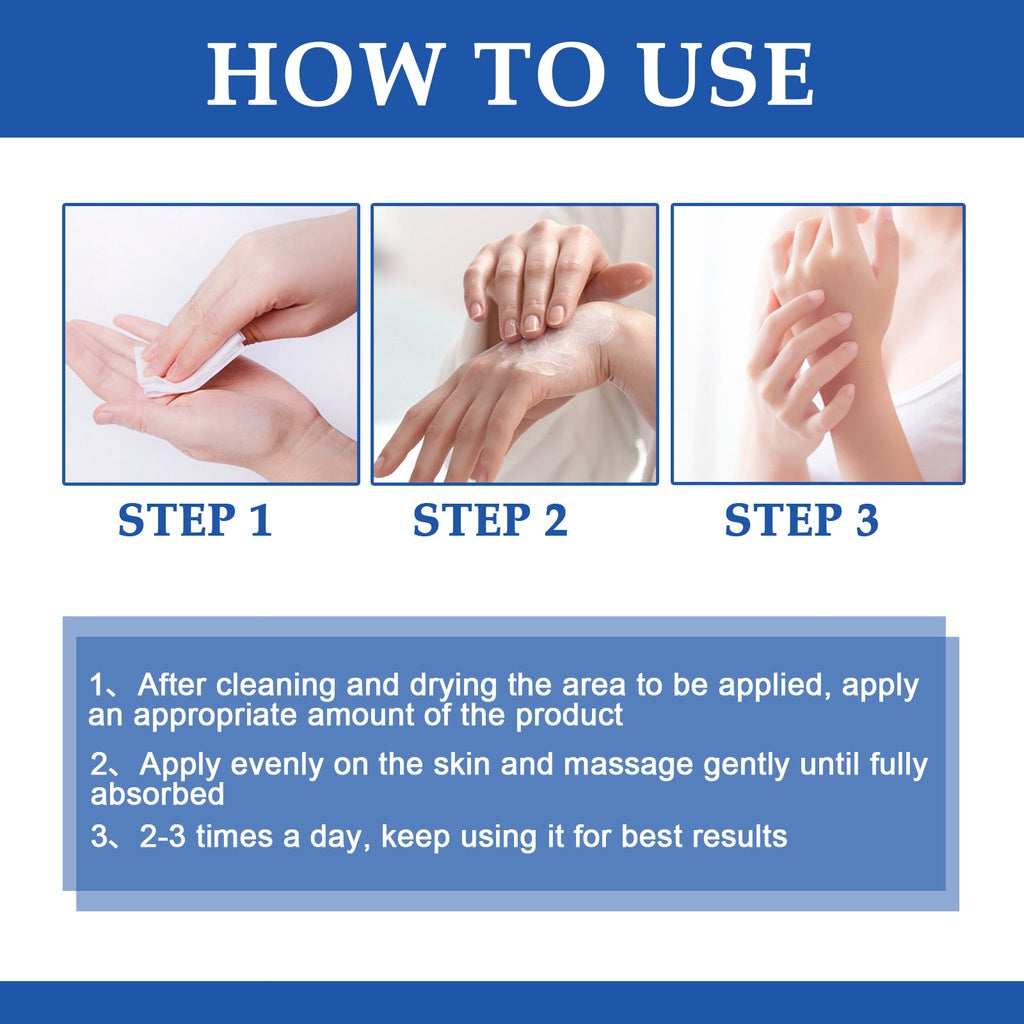 HOW TO USE

STEP 1

STEP 2

STEP 3

1、After cleaning and drying the area to be applied, apply an appropriate amount of the product

2、Apply evenly on the skin and massage gently until fully absorbed

3、2-3 times a day, keep using it for best results