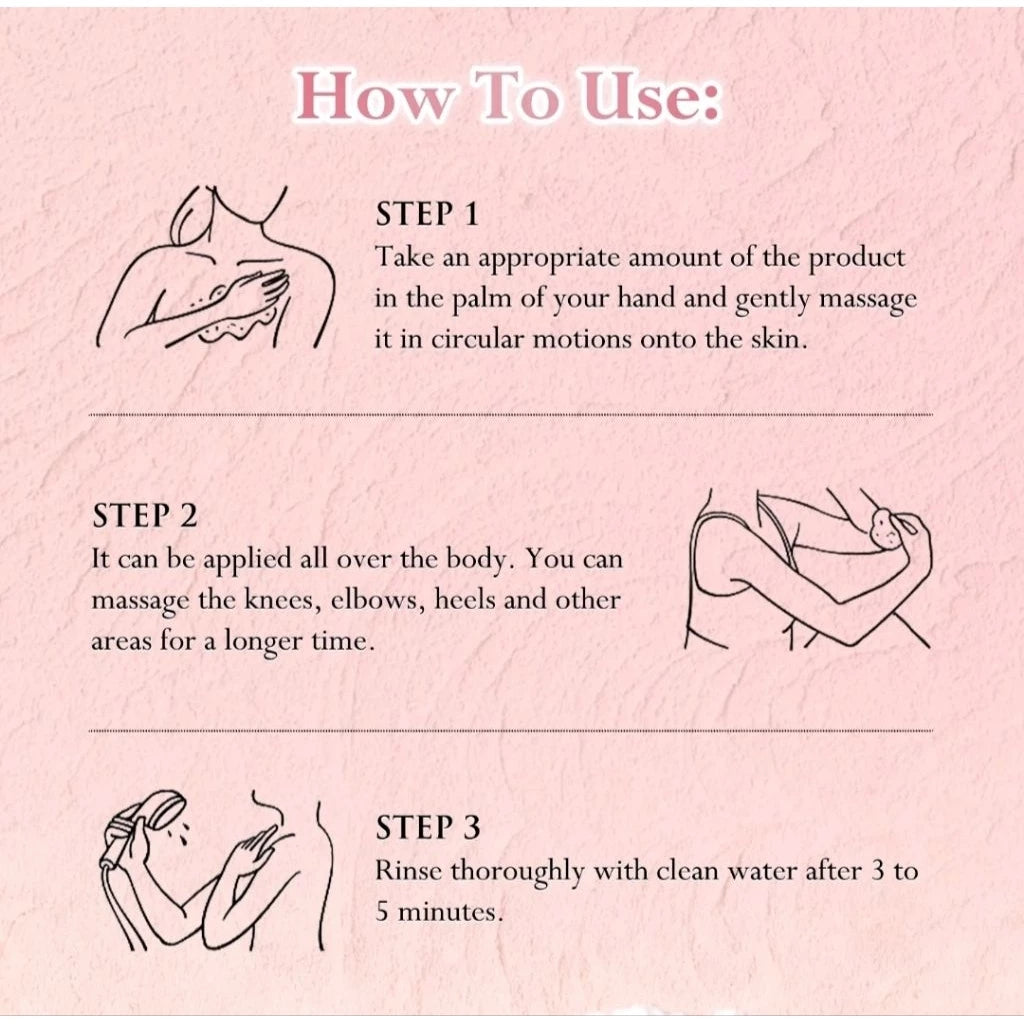 How To Use:

STEP 1
Take an appropriate amount of the product in the palm of your hand and gently massage it in circular motions onto the skin.

STEP 2
It can be applied all over the body. You can massage the knees, elbows, heels and other areas for a longer time.

STEP 3
Rinse thoroughly with clean water after 3 to 5 minutes.